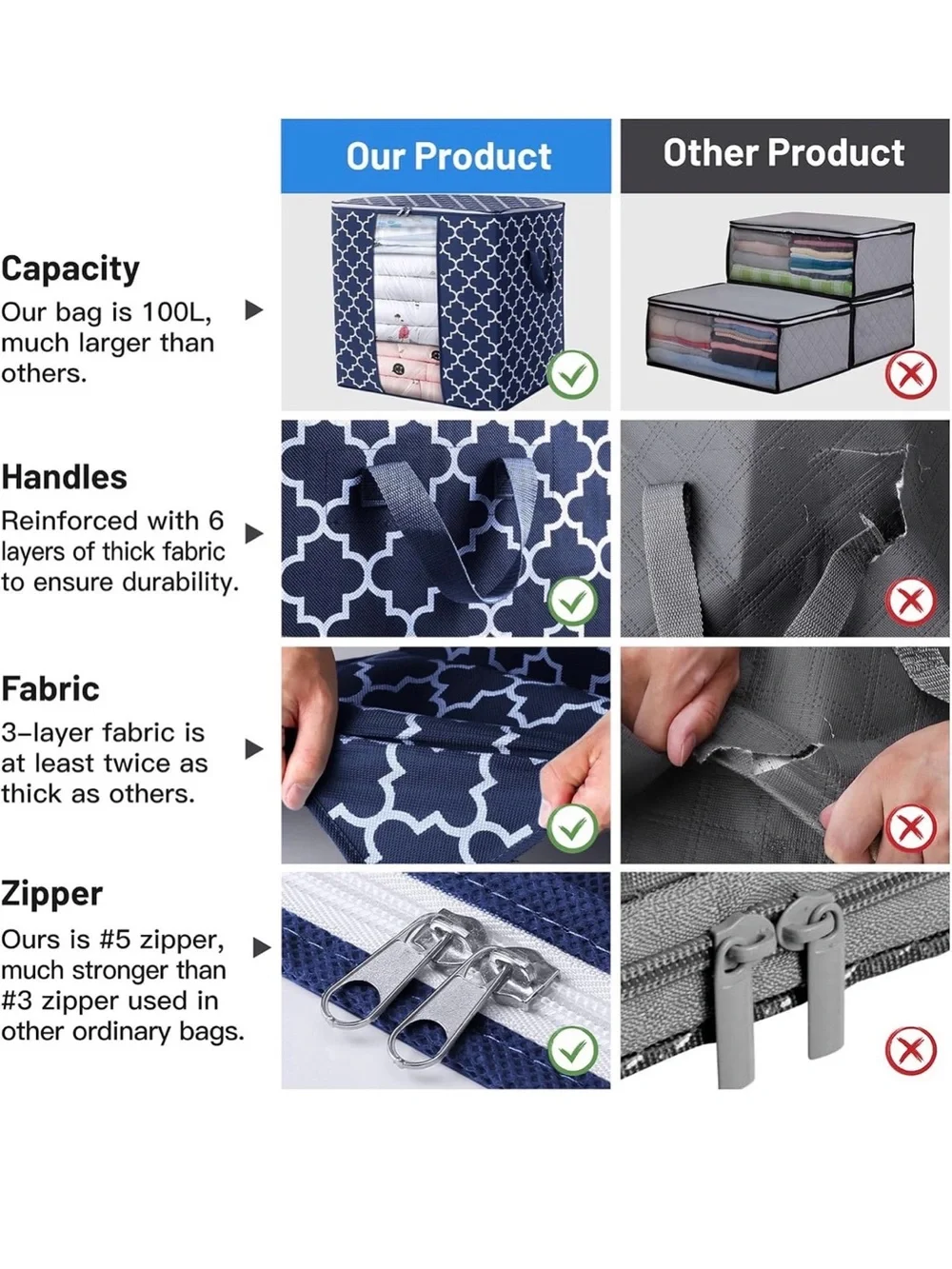 Our Product

Other Product

Capacity

Our bag is 100L, much larger than others.

Handles

Reinforced with 6 layers of thick fabric to ensure durability.

Fabric

3-layer fabric is at least twice as thick as others.

Zipper

Ours is #5 zipper, much stronger than #3 zipper used in other ordinary bags.